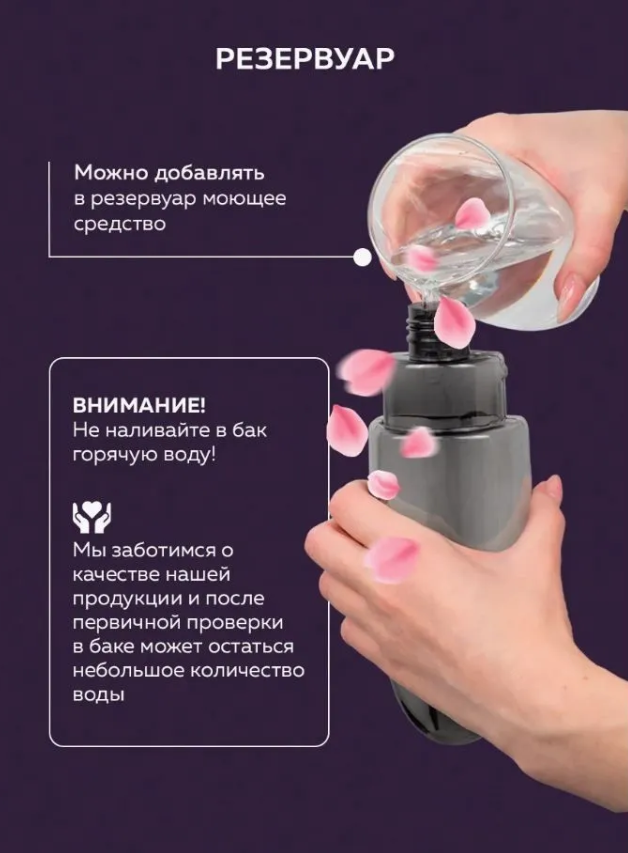 РЕЗЕРВУАР

Можно добавлять в резервуар моющее средство

ВНИМАНИЕ!
Не наливайте в бак горячую воду!

Мы заботимся о качестве нашей продукции и после первичной проверки в баке может остаться небольшое количество воды