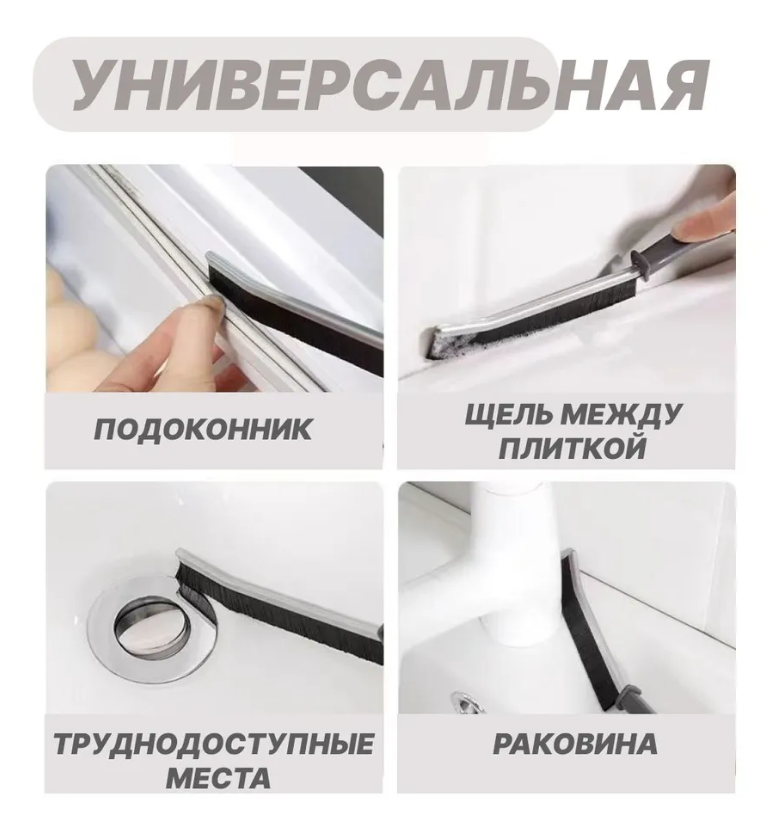 УНИВЕРСАЛЬНАЯ

ПОДОКОННИК

ЩЕЛЬ МЕЖДУ ПЛИТКОЙ

ТРУДНОДОСТУПНЫЕ МЕСТА

РАКОВИНА