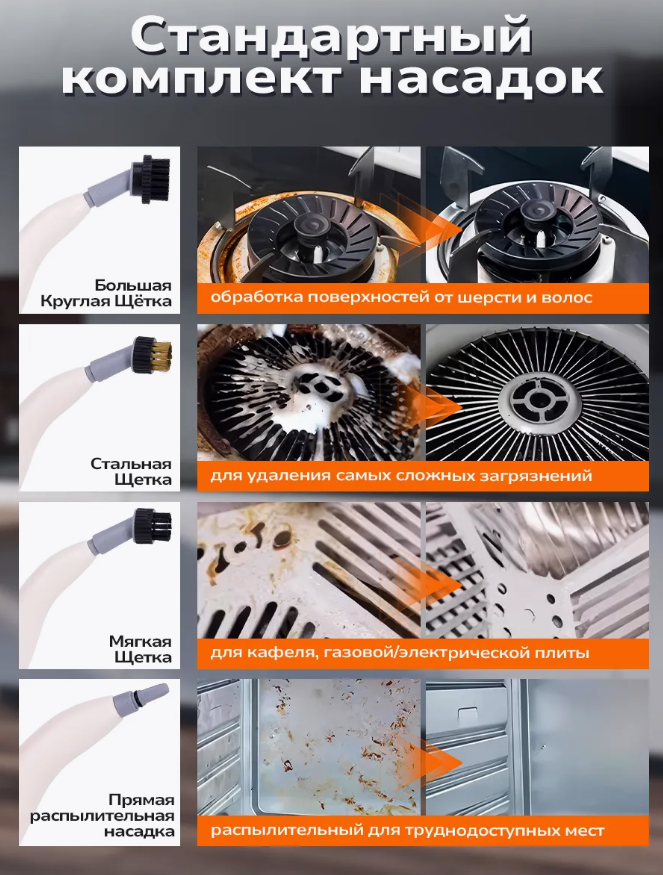 Стандартный комплект насадок

Большая Круглая Щётка

обработка поверхностей от шерсти и волос

Стальная Щетка

для удаления самых сложных загрязнений

Мягкая Щетка

для кафеля, газовой/электрической плиты

Прямая распылительная насадка

распылительный для труднодоступных мест