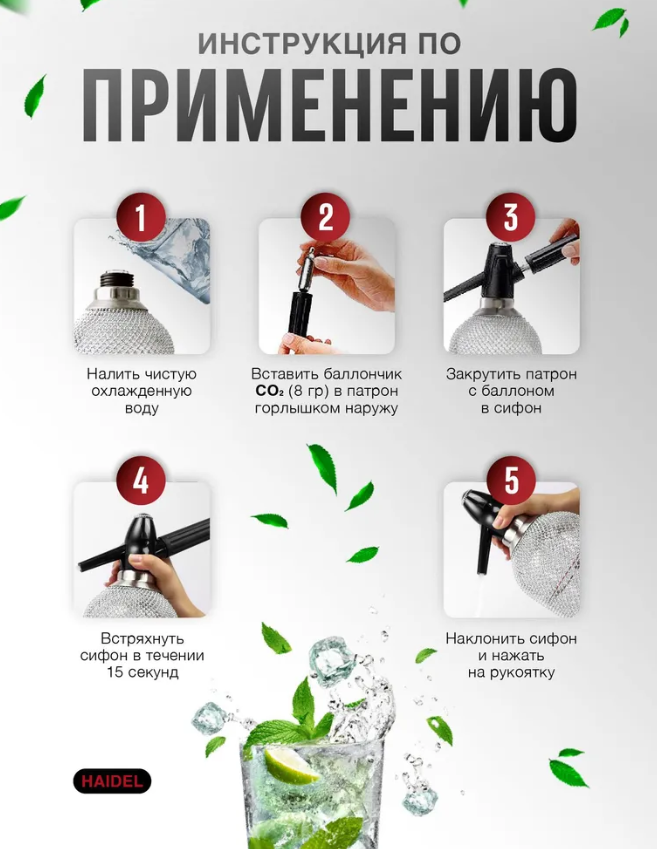 ИНСТРУКЦИЯ ПО
ПРИМЕНЕНИЮ

1
Налить чистую охлажденную воду

2
Вставить баллончик $CO_2$ (8 гр) в патрон горлышком наружу

3
Закрутить патрон с баллоном в сифон

4
Встряхнуть сифон в течении 15 секунд

5
Наклонить сифон и нажать на рукоятку

HAIDEL