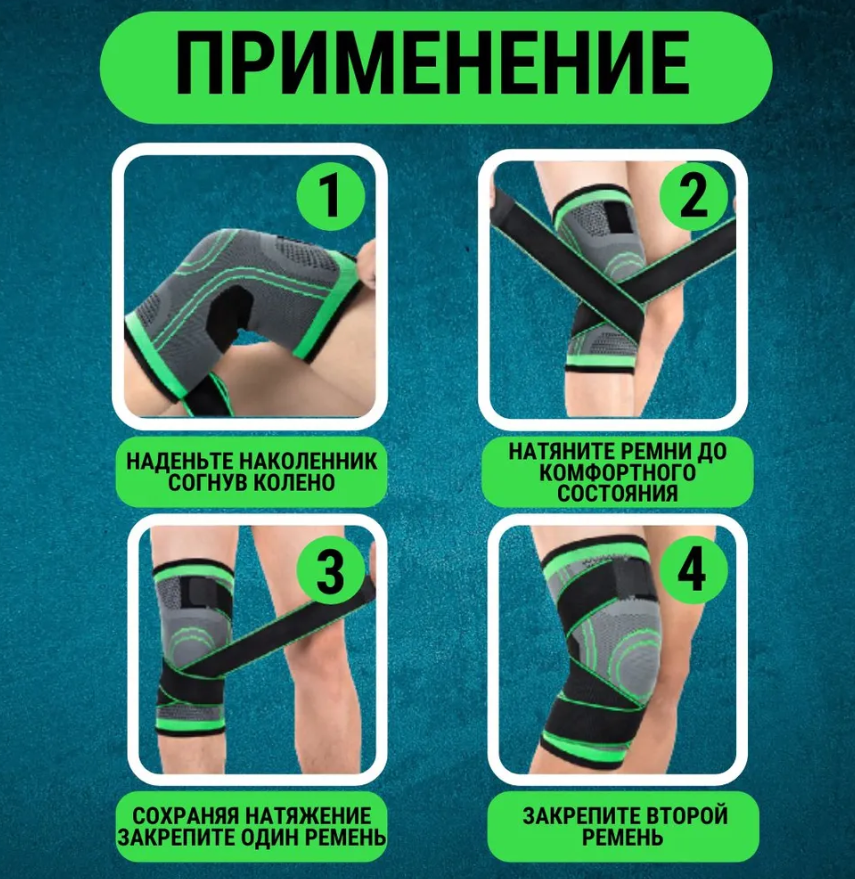 ПРИМЕНЕНИЕ

1

НАДЕНЬТЕ НАКОЛЕННИК СОГНУВ КОЛЕНО

2

НАТЯНИТЕ РЕМНИ ДО КОМФОРТНОГО СОСТОЯНИЯ

3

СОХРАНЯЯ НАТЯЖЕНИЕ ЗАКРЕПИТЕ ОДИН РЕМЕНЬ

4

ЗАКРЕПИТЕ ВТОРОЙ РЕМЕНЬ