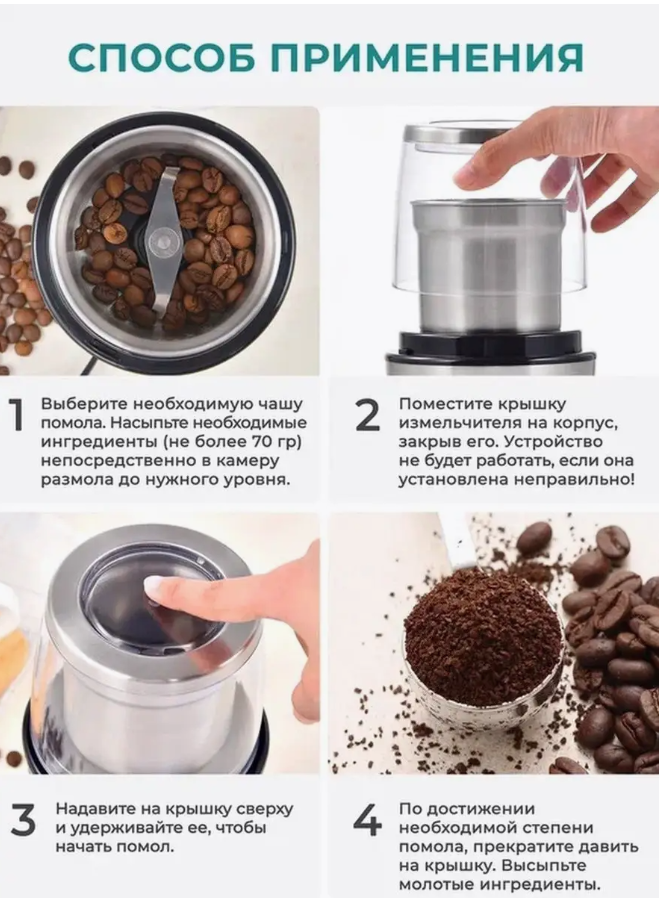 СПОСОБ ПРИМЕНЕНИЯ

1 Выберите необходимую чашу помола. Насыпьте необходимые ингредиенты (не более 70 гр) непосредственно в камеру размола до нужного уровня.

2 Поместите крышку измельчителя на корпус, закрыв его. Устройство не будет работать, если она установлена неправильно!

3 Надавите на крышку сверху и удерживайте ее, чтобы начать помол.

4 По достижении необходимой степени помола, прекратите давить на крышку. Высыпьте молотые ингредиенты.