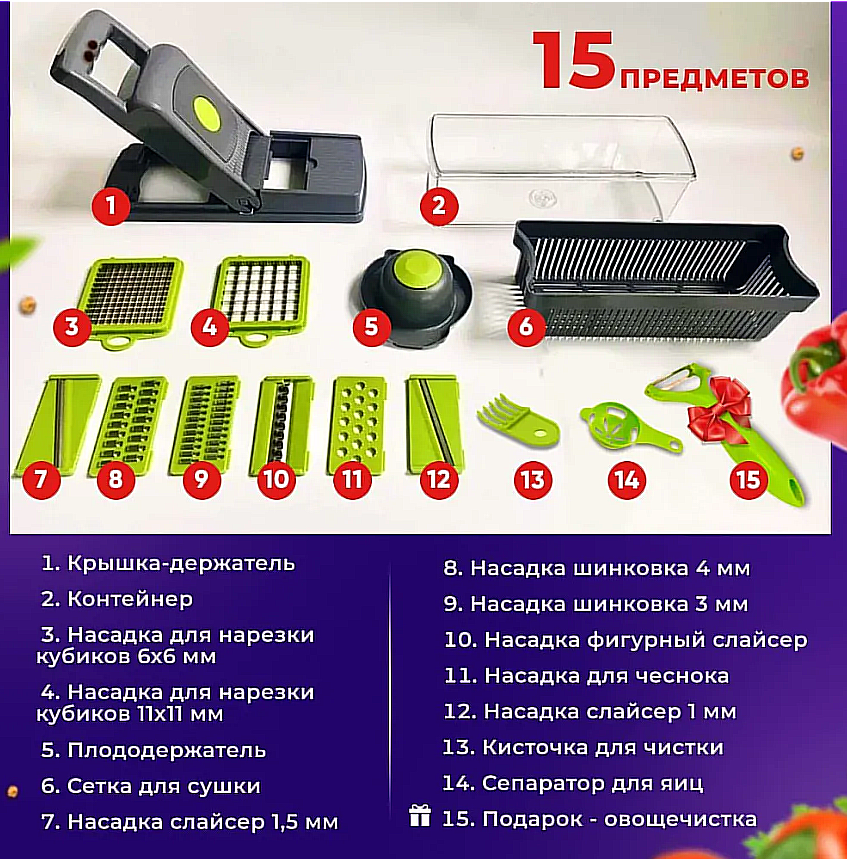 15 ПРЕДМЕТОВ

1 2 3 4 5 6 7 8 9 10 11 12 13 14 15

1. Крышка-держатель

2. Контейнер

3. Насадка для нарезки кубиков 6х6 мм

4. Насадка для нарезки кубиков 11х11 мм

5. Плододержатель

6. Сетка для сушки

7. Насадка слайсер 1,5 мм

8. Насадка шинковка 4 мм

9. Насадка шинковка 3 мм

10. Насадка фигурный слайсер

11. Насадка для чеснока

12. Насадка слайсер 1 мм

13. Кисточка для чистки

14. Сепаратор для яиц

15. Подарок - овощечистка