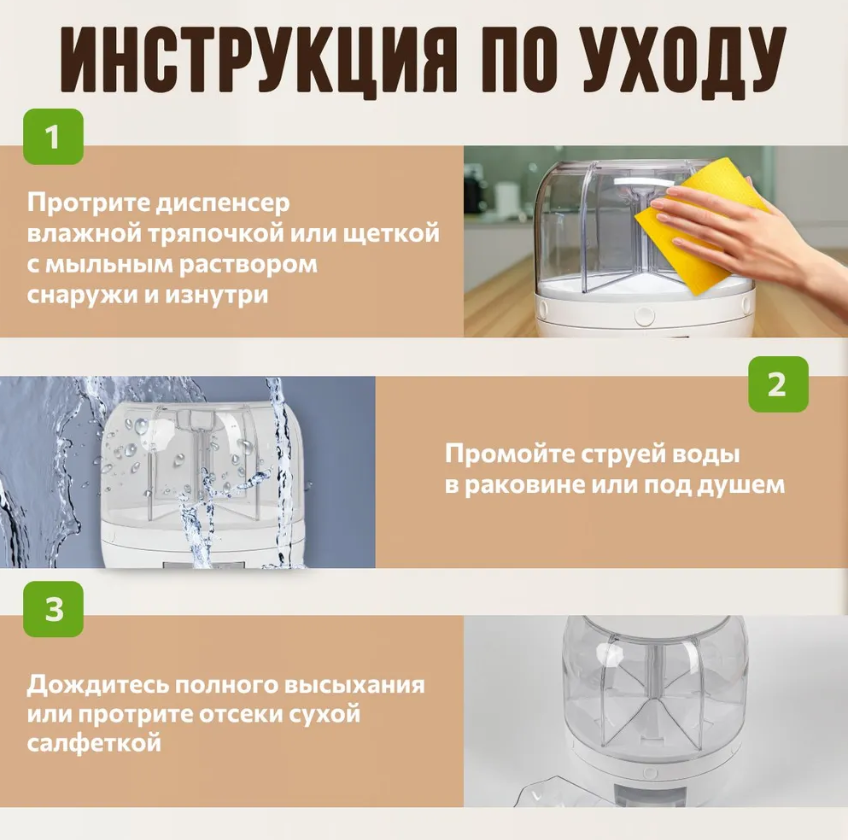 ИНСТРУКЦИЯ ПО УХОДУ

1

Протрите диспенсер влажной тряпочкой или щеткой с мыльным раствором снаружи и изнутри

2

Промойте струей воды в раковине или под душем

3

Дождитесь полного высыхания или протрите отсеки сухой салфеткой