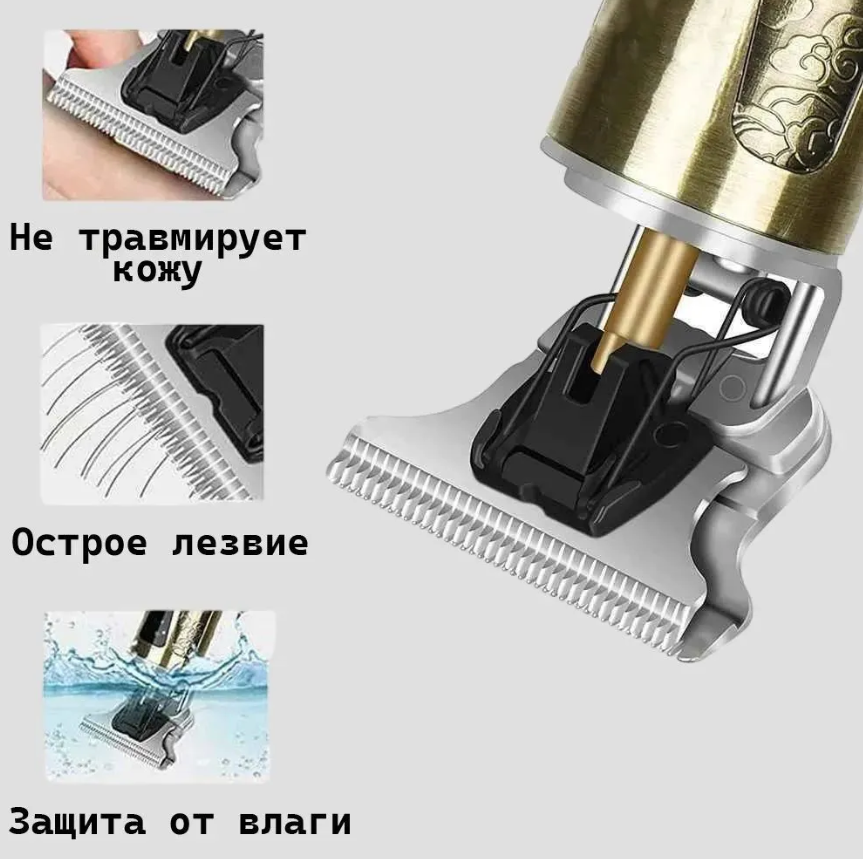 Не травмирует кожу

Острое лезвие

Защита от влаги