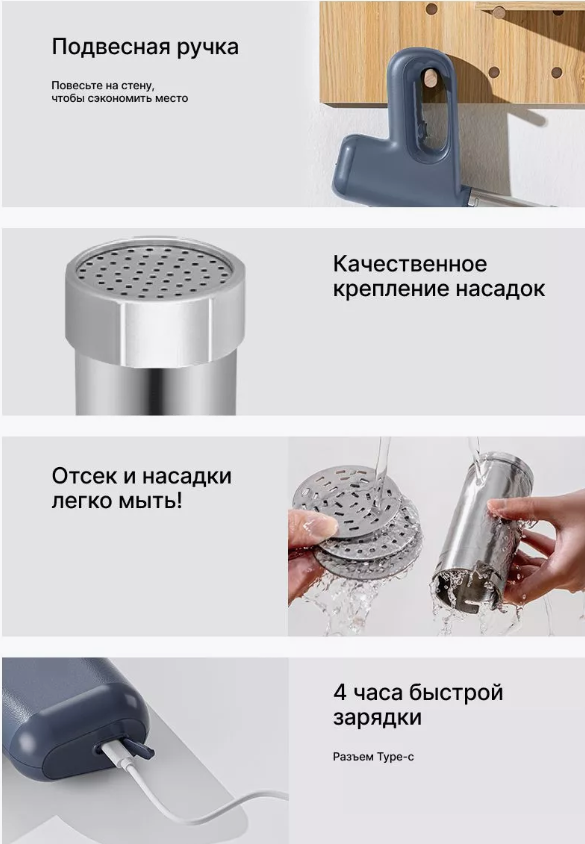 Подвесная ручка

Повесьте на стену, чтобы сэкономить место

Качественное крепление насадок

Отсек и насадки легко мыть!

4 часа быстрой зарядки

Разъем Type-c