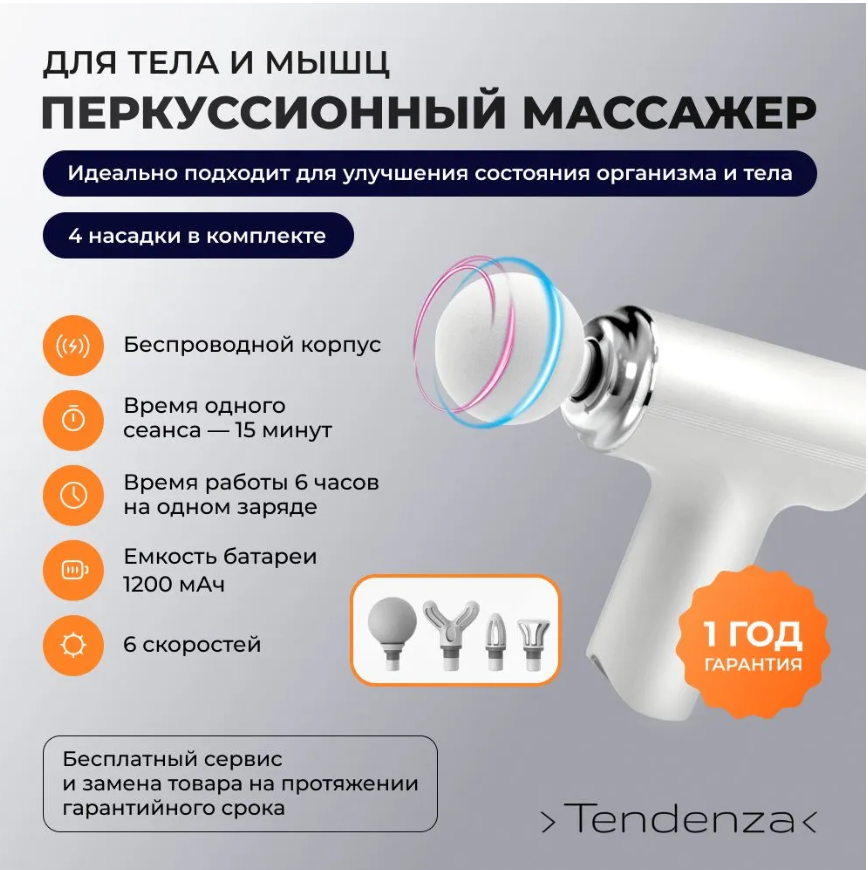 ДЛЯ ТЕЛА И МЫШЦ
ПЕРКУССИОННЫЙ МАССАЖЕР

Идеально подходит для улучшения состояния организма и тела

4 насадки в комплекте

Беспроводной корпус

Время одного сеанса — 15 минут

Время работы 6 часов на одном заряде

Емкость батареи 1200 мАч

6 скоростей

1 ГОД
ГАРАНТИЯ

Бесплатный сервис и замена товара на протяжении гарантийного срока

>Tendenza<