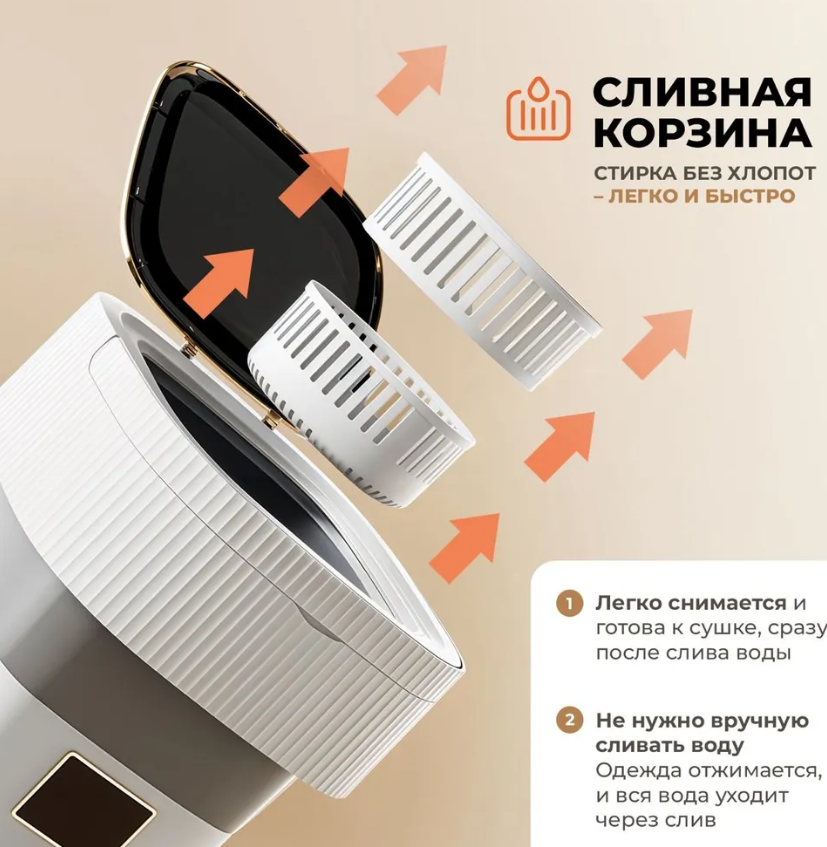 СЛИВНАЯ КОРЗИНА

СТИРКА БЕЗ ХЛОПОТ – ЛЕГКО И БЫСТРО

1 Легко снимается и готова к сушке, сразу после слива воды

2 Не нужно вручную сливать воду Одежда отжимается, и вся вода уходит через слив