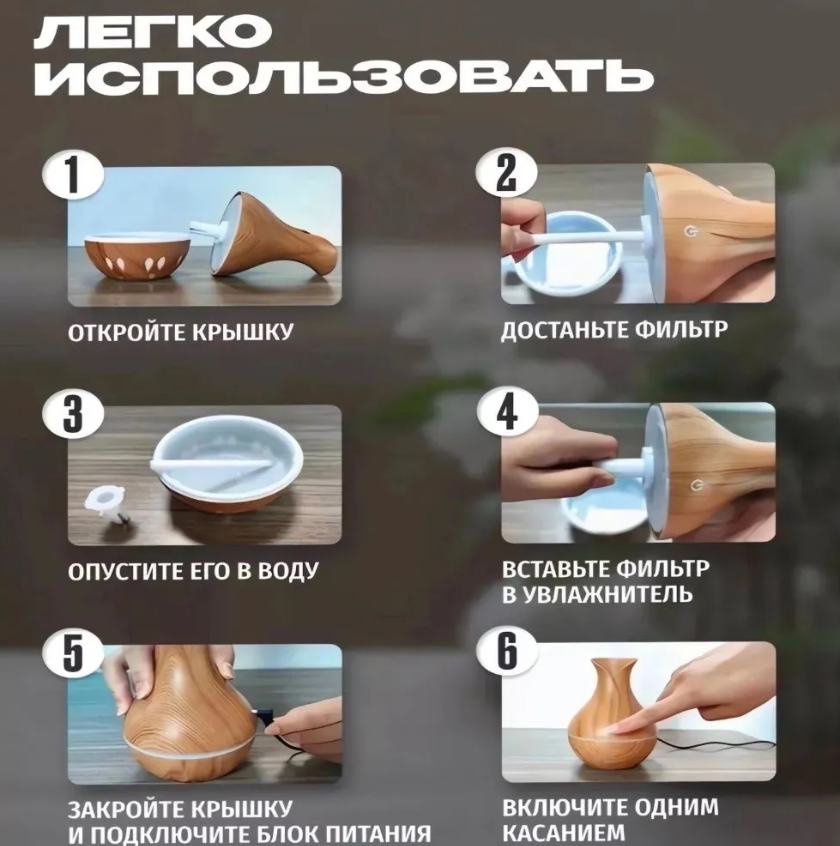 ЛЕГКО ИСПОЛЬЗОВАТЬ

1

ОТКРОЙТЕ КРЫШКУ

2

ДОСТАНЬТЕ ФИЛЬТР

3

ОПУСТИТЕ ЕГО В ВОДУ

4

ВСТАВЬТЕ ФИЛЬТР В УВЛАЖНИТЕЛЬ

5

ЗАКРОЙТЕ КРЫШКУ И ПОДКЛЮЧИТЕ БЛОК ПИТАНИЯ

6

ВКЛЮЧИТЕ ОДНИМ КАСАНИЕМ