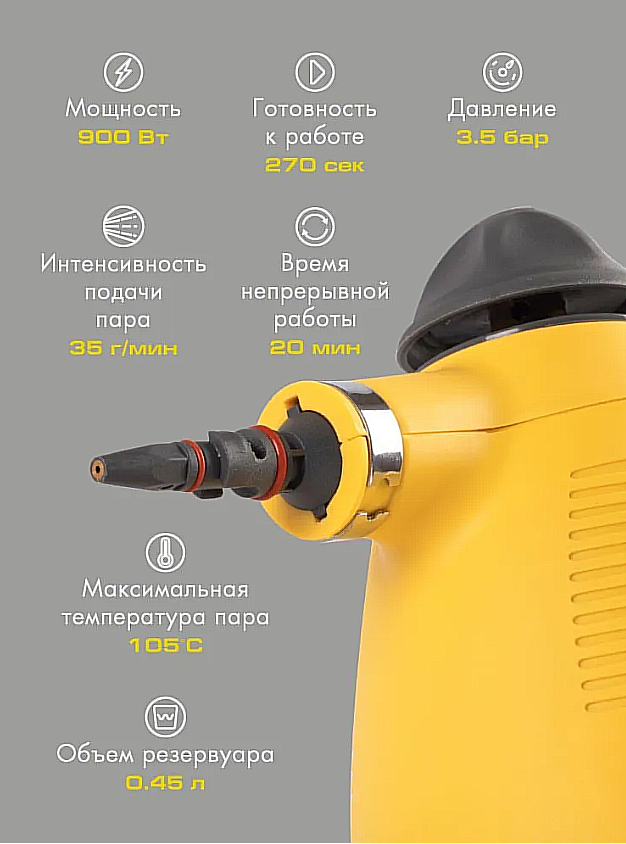 Мощность
900 Вт

Готовность к работе
270 сек

Давление
3.5 бар

Интенсивность подачи пара
35 г/мин

Время непрерывной работы
20 мин

Максимальная температура пара
105°C

Объем резервуара
0.45 л