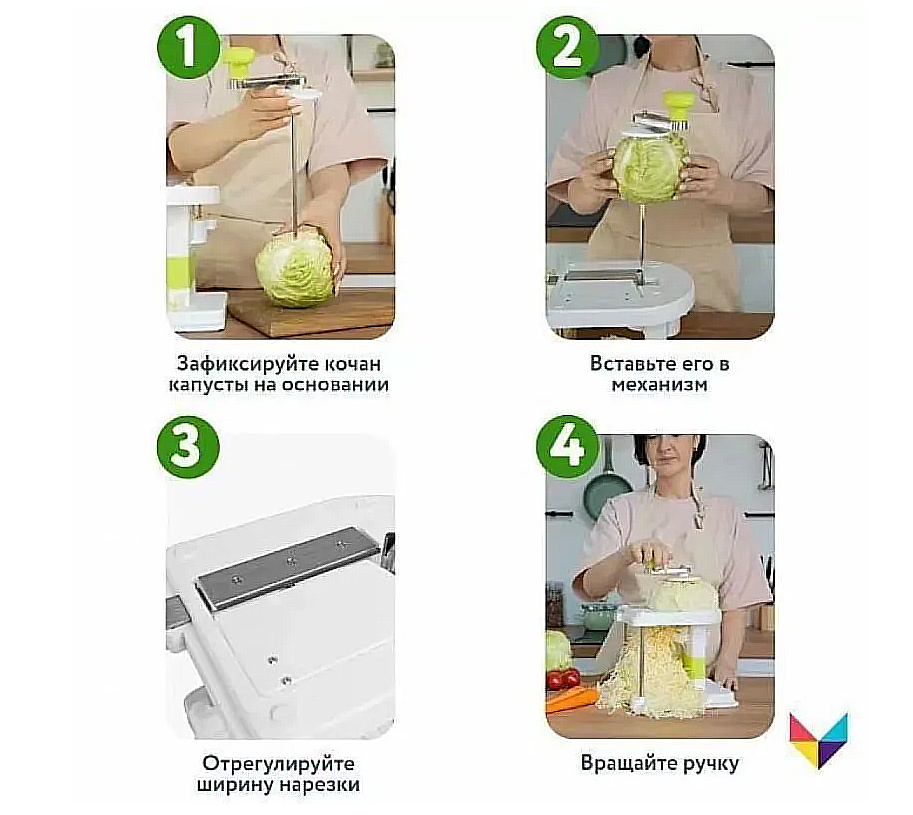 1

Зафиксируйте кочан капусты на основании

2

Вставьте его в механизм

3

Отрегулируйте ширину нарезки

4

Вращайте ручку