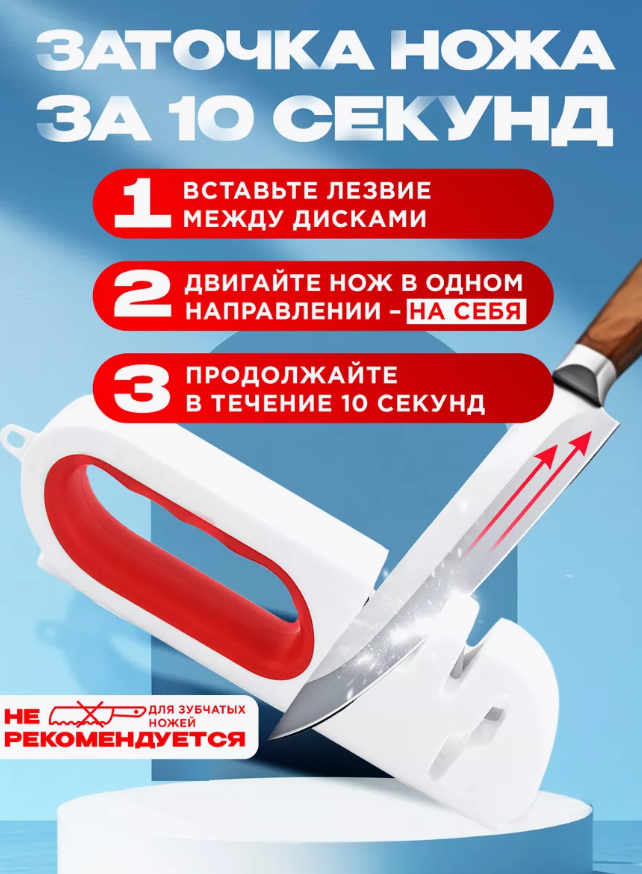 ЗАТОЧКА НОЖА ЗА 10 СЕКУНД

1 ВСТАВЬТЕ ЛЕЗВИЕ МЕЖДУ ДИСКАМИ

2 ДВИГАЙТЕ НОЖ В ОДНОМ НАПРАВЛЕНИИ - НА СЕБЯ

3 ПРОДОЛЖАЙТЕ В ТЕЧЕНИЕ 10 СЕКУНД

НЕ РЕКОМЕНДУЕТСЯ ДЛЯ ЗУБЧАТЫХ НОЖЕЙ