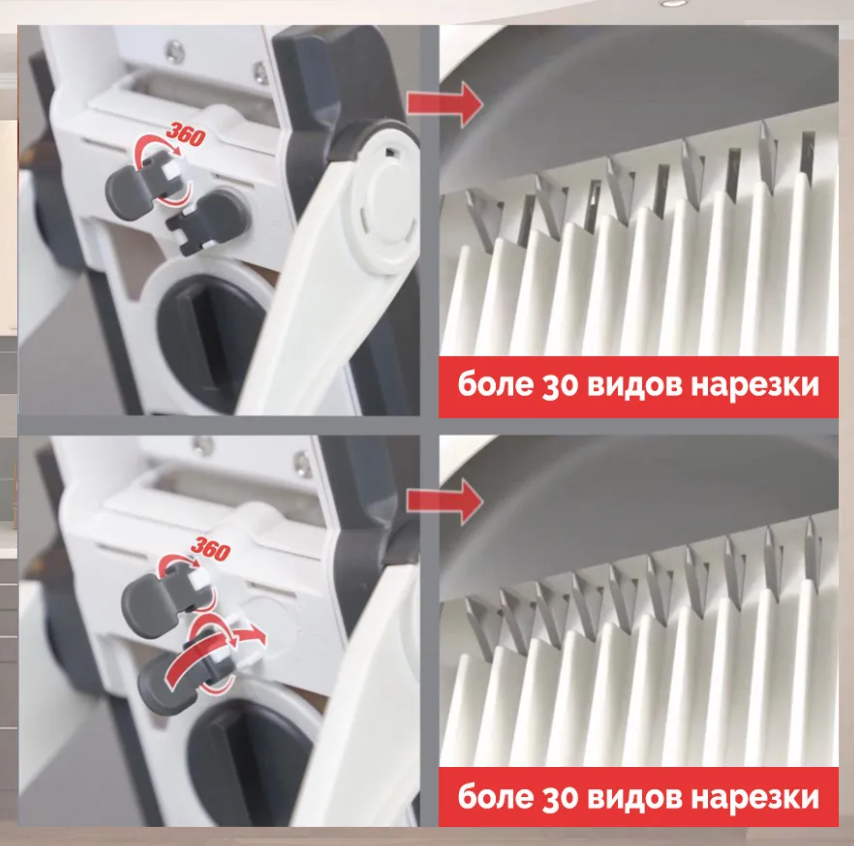 360

боле 30 видов нарезки

360

боле 30 видов нарезки