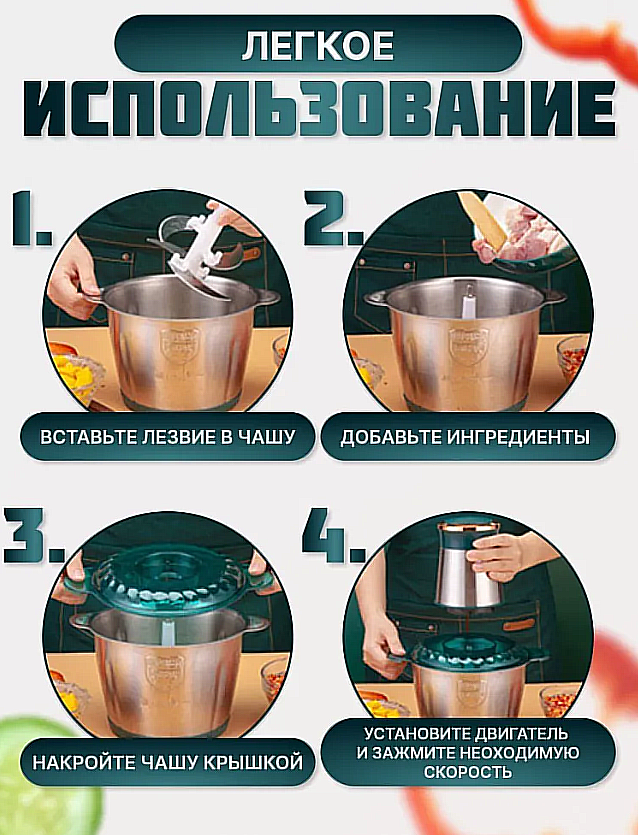 ЛЕГКОЕ
ИСПОЛЬЗОВАНИЕ

1.

ВСТАВЬТЕ ЛЕЗВИЕ В ЧАШУ

2.

ДОБАВЬТЕ ИНГРЕДИЕНТЫ

3.

НАКРОЙТЕ ЧАШУ КРЫШКОЙ

4.

УСТАНОВИТЕ ДВИГАТЕЛЬ И ЗАЖМИТЕ НЕОХОДИМУЮ СКОРОСТЬ