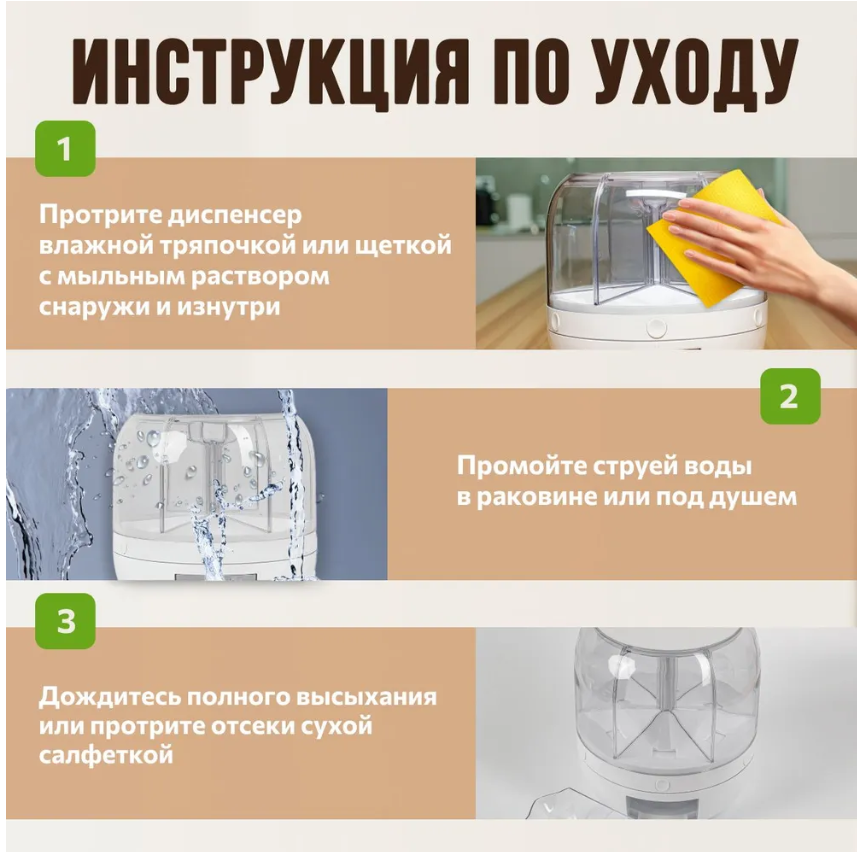 ИНСТРУКЦИЯ ПО УХОДУ

1

Протрите диспенсер влажной тряпочкой или щеткой с мыльным раствором снаружи и изнутри

2

Промойте струей воды в раковине или под душем

3

Дождитесь полного высыхания или протрите отсеки сухой салфеткой