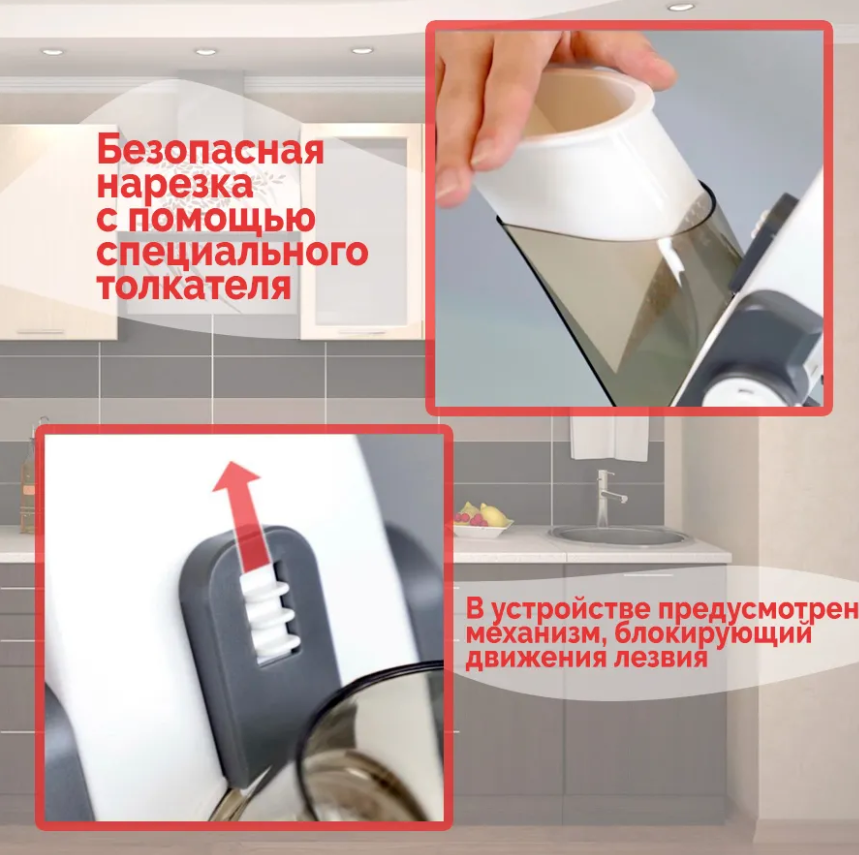 Безопасная нарезка с помощью специального толкателя

В устройстве предусмотрен механизм, блокирующий движения лезвия