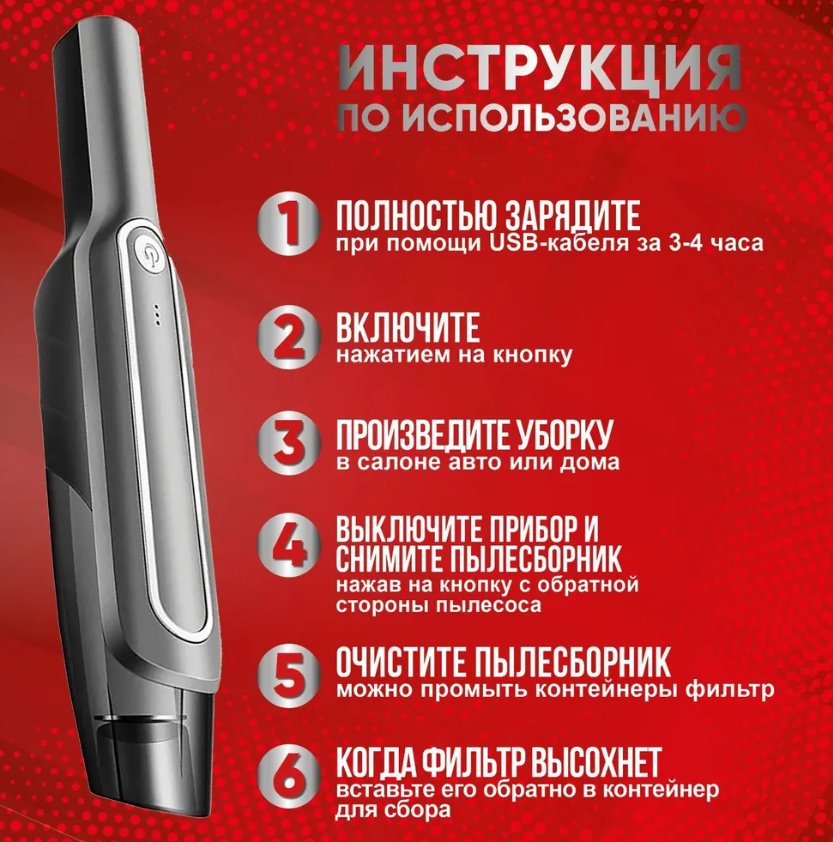 ИНСТРУКЦИЯ
ПО ИСПОЛЬЗОВАНИЮ

1 ПОЛНОСТЬЮ ЗАРЯДИТЕ
при помощи USB-кабеля за 3-4 часа

2 ВКЛЮЧИТЕ
нажатием на кнопку

3 ПРОИЗВЕДИТЕ УБОРКУ
в салоне авто или дома

4 ВЫКЛЮЧИТЕ ПРИБОР И СНИМИТЕ ПЫЛЕСБОРНИК
нажав на кнопку с обратной стороны пылесоса

5 ОЧИСТИТЕ ПЫЛЕСБОРНИК
можно промыть контейнеры фильтр

6 КОГДА ФИЛЬТР ВЫСОХНЕТ
вставьте его обратно в контейнер для сбора