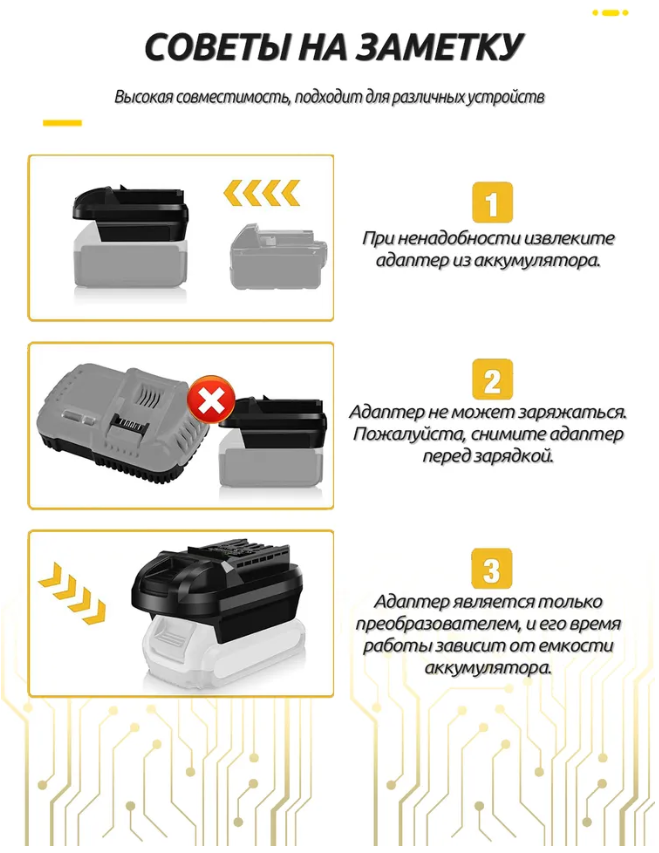 СОВЕТЫ НА ЗАМЕТКУ

Высокая совместимость, подходит для различных устройств

1

При ненадобности извлеките адаптер из аккумулятора.

2

Адаптер не может заряжаться. Пожалуйста, снимите адаптер перед зарядкой.

3

Адаптер является только преобразователем, и его время работы зависит от емкости аккумулятора.