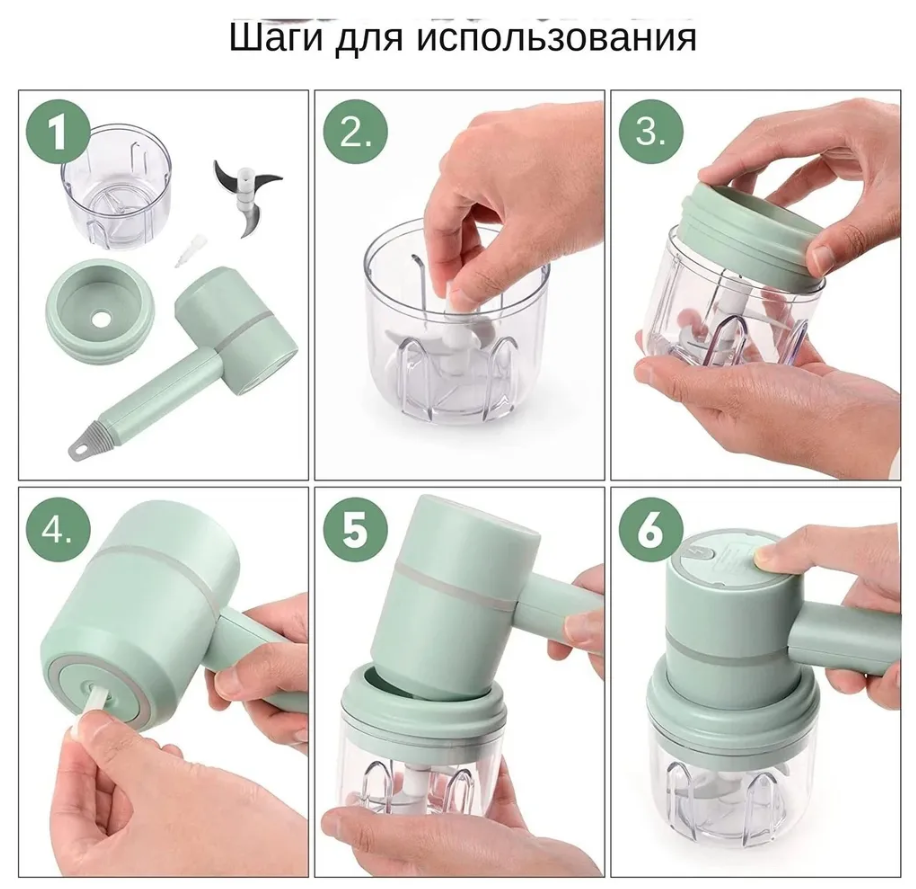 Шаги для использования

1

2.

3.

4.

5

6