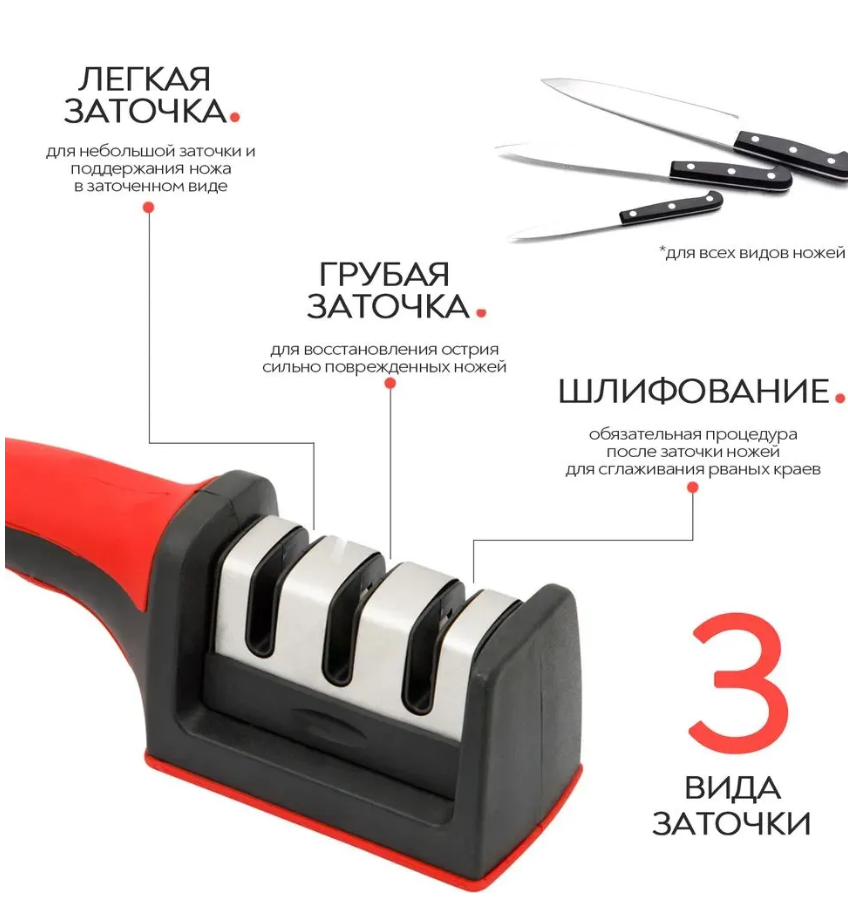 ЛЕГКАЯ ЗАТОЧКА.

для небольшой заточки и поддержания ножа в заточенном виде

*для всех видов ножей

ГРУБАЯ ЗАТОЧКА.

для восстановления острия сильно поврежденных ножей

ШЛИФОВАНИЕ.

обязательная процедура после заточки ножей для сглаживания рваных краев

3

ВИДА ЗАТОЧКИ