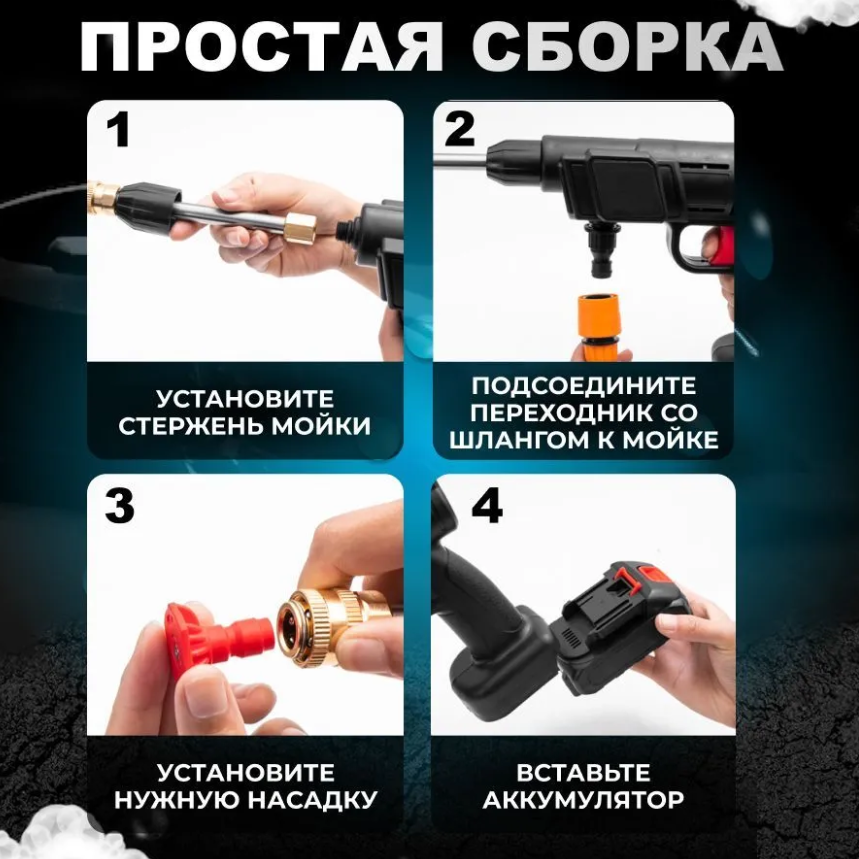 ПРОСТАЯ СБОРКА

1

УСТАНОВИТЕ СТЕРЖЕНЬ МОЙКИ

2

ПОДСОЕДИНИТЕ ПЕРЕХОДНИК СО ШЛАНГОМ К МОЙКЕ

3

УСТАНОВИТЕ НУЖНУЮ НАСАДКУ

4

ВСТАВЬТЕ АККУМУЛЯТОР