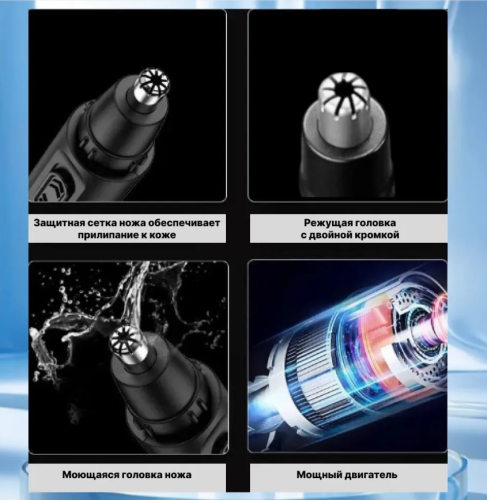 Защитная сетка ножа обеспечивает прилипание к коже

Режущая головка с двойной кромкой

Моющаяся головка ножа

Мощный двигатель