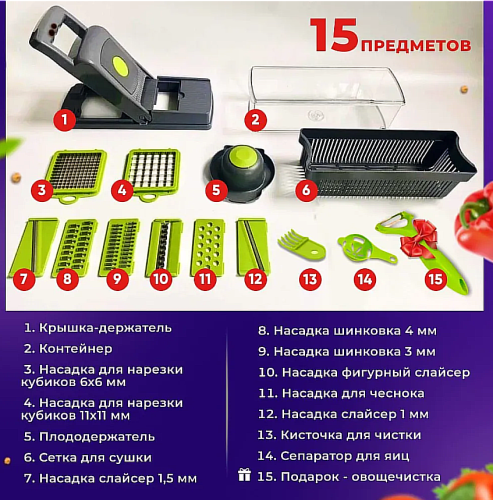 15 ПРЕДМЕТОВ

1

2

3

4

5

6

7

8

9

10

11

12

13

14

15

1. Крышка-держатель

2. Контейнер

3. Насадка для нарезки кубиков 6х6 мм

4. Насадка для нарезки кубиков 11х11 мм

5. Плододержатель

6. Сетка для сушки

7. Насадка слайсер 1,5 мм

8. Насадка шинковка 4 мм

9. Насадка шинковка 3 мм

10. Насадка фигурный слайсер

11. Насадка для чеснока

12. Насадка слайсер 1 мм

13. Кисточка для чистки

14. Сепаратор для яиц

15. Подарок - овощечистка