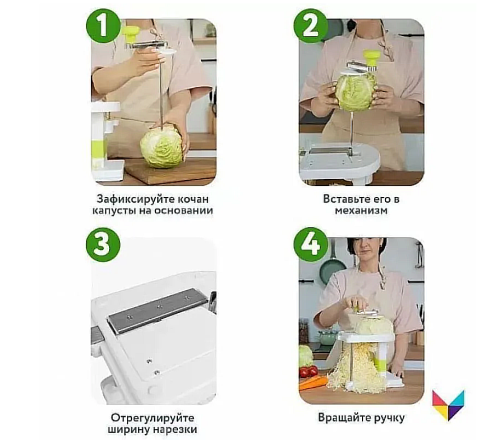 1

Зафиксируйте кочан капусты на основании

2

Вставьте его в механизм

3

Отрегулируйте ширину нарезки

4

Вращайте ручку