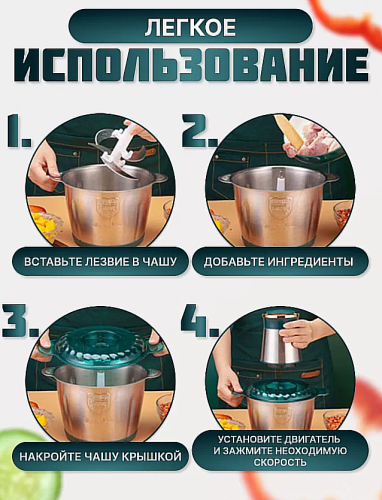 ЛЕГКОЕ
ИСПОЛЬЗОВАНИЕ

1.
ВСТАВЬТЕ ЛЕЗВИЕ В ЧАШУ

2.
ДОБАВЬТЕ ИНГРЕДИЕНТЫ

3.
НАКРОЙТЕ ЧАШУ КРЫШКОЙ

4.
УСТАНОВИТЕ ДВИГАТЕЛЬ И ЗАЖМИТЕ НЕОХОДИМУЮ СКОРОСТЬ