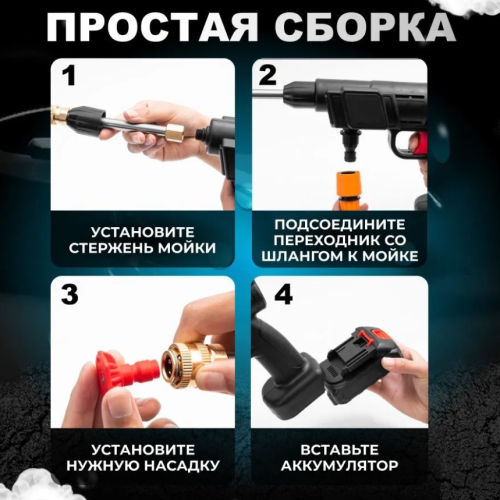 ПРОСТАЯ СБОРКА

1

УСТАНОВИТЕ СТЕРЖЕНЬ МОЙКИ

2

ПОДСОЕДИНИТЕ ПЕРЕХОДНИК СО ШЛАНГОМ К МОЙКЕ

3

УСТАНОВИТЕ НУЖНУЮ НАСАДКУ

4

ВСТАВЬТЕ АККУМУЛЯТОР