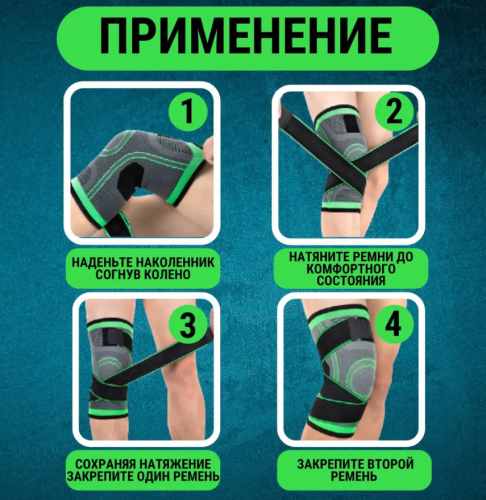 ПРИМЕНЕНИЕ

1

НАДЕНЬТЕ НАКОЛЕННИК СОГНУВ КОЛЕНО

2

НАТЯНИТЕ РЕМНИ ДО КОМФОРТНОГО СОСТОЯНИЯ

3

СОХРАНЯЯ НАТЯЖЕНИЕ ЗАКРЕПИТЕ ОДИН РЕМЕНЬ

4

ЗАКРЕПИТЕ ВТОРОЙ РЕМЕНЬ