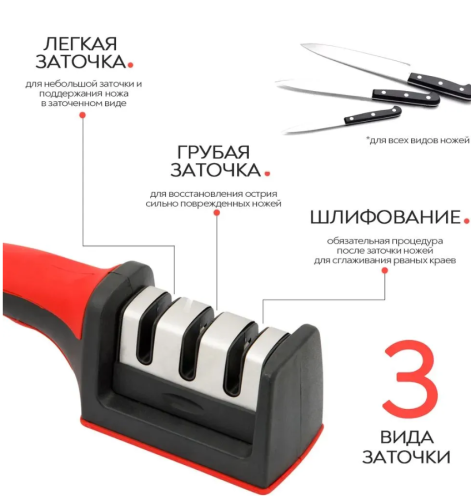 ЛЕГКАЯ ЗАТОЧКА.

для небольшой заточки и поддержания ножа в заточенном виде

*для всех видов ножей

ГРУБАЯ ЗАТОЧКА.

для восстановления острия сильно поврежденных ножей

ШЛИФОВАНИЕ.

обязательная процедура после заточки ножей для сглаживания рваных краев

3

ВИДА ЗАТОЧКИ