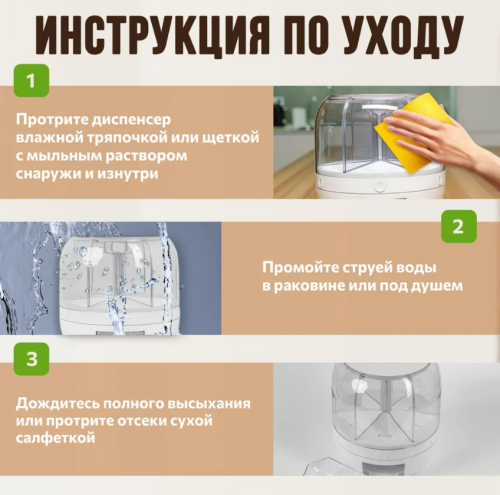 ИНСТРУКЦИЯ ПО УХОДУ

1

Протрите диспенсер влажной тряпочкой или щеткой с мыльным раствором снаружи и изнутри

2

Промойте струей воды в раковине или под душем

3

Дождитесь полного высыхания или протрите отсеки сухой салфеткой