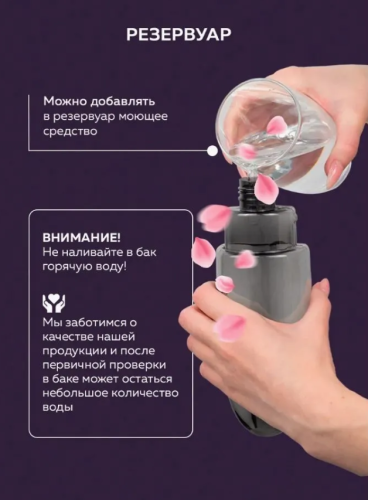 РЕЗЕРВУАР

Можно добавлять в резервуар моющее средство

ВНИМАНИЕ!
Не наливайте в бак горячую воду!

Мы заботимся о качестве нашей продукции и после первичной проверки в баке может остаться небольшое количество воды