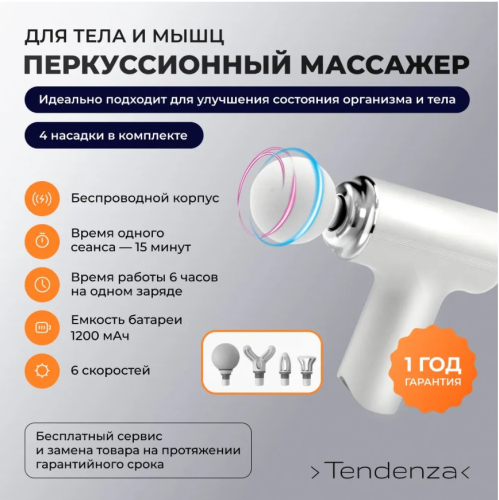 ДЛЯ ТЕЛА И МЫШЦ
ПЕРКУССИОННЫЙ МАССАЖЕР

Идеально подходит для улучшения состояния организма и тела

4 насадки в комплекте

Беспроводной корпус

Время одного сеанса — 15 минут

Время работы 6 часов на одном заряде

Емкость батареи 1200 мАч

6 скоростей

1 ГОД ГАРАНТИЯ

Бесплатный сервис и замена товара на протяжении гарантийного срока

>Tendenza<