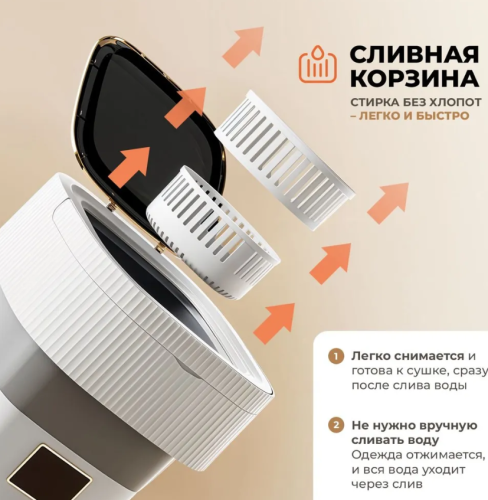 СЛИВНАЯ КОРЗИНА

СТИРКА БЕЗ ХЛОПОТ – ЛЕГКО И БЫСТРО

1 Легко снимается и готова к сушке, сразу после слива воды

2 Не нужно вручную сливать воду Одежда отжимается, и вся вода уходит через слив