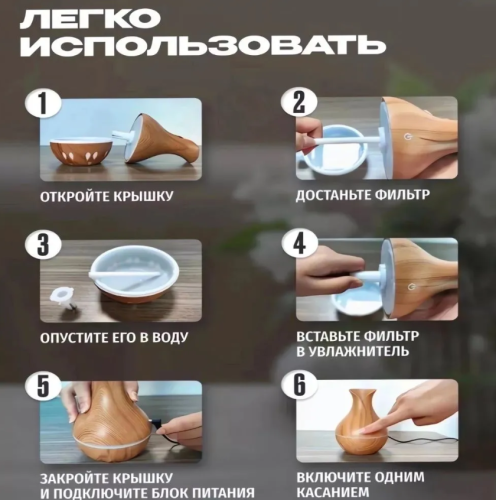 ЛЕГКО ИСПОЛЬЗОВАТЬ

1
ОТКРОЙТЕ КРЫШКУ

2
ДОСТАНЬТЕ ФИЛЬТР

3
ОПУСТИТЕ ЕГО В ВОДУ

4
ВСТАВЬТЕ ФИЛЬТР В УВЛАЖНИТЕЛЬ

5
ЗАКРОЙТЕ КРЫШКУ И ПОДКЛЮЧИТЕ БЛОК ПИТАНИЯ

6
ВКЛЮЧИТЕ ОДНИМ КАСАНИЕМ