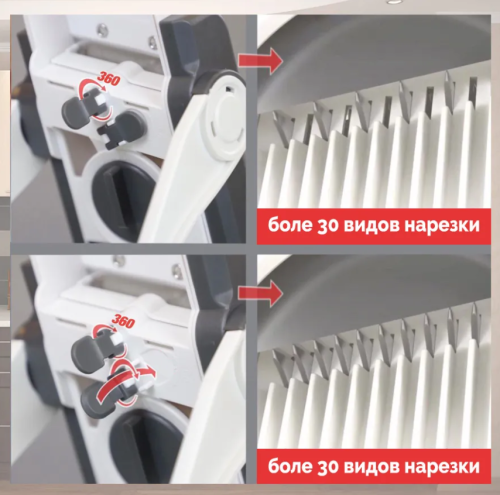 360

боле 30 видов нарезки

360

боле 30 видов нарезки