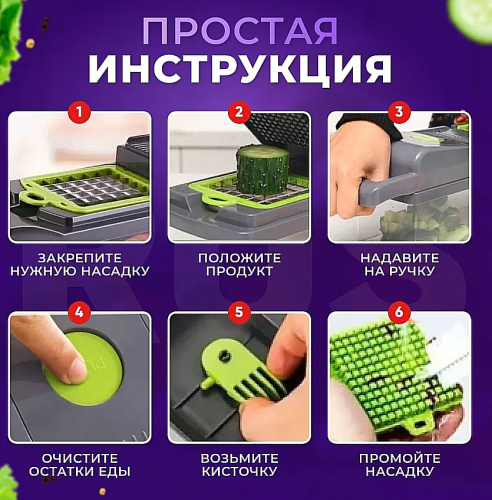 ПРОСТАЯ
ИНСТРУКЦИЯ

1
ЗАКРЕПИТЕ НУЖНУЮ НАСАДКУ

2
ПОЛОЖИТЕ ПРОДУКТ

3
НАДАВИТЕ НА РУЧКУ

4
ОЧИСТИТЕ ОСТАТКИ ЕДЫ

5
ВОЗЬМИТЕ КИСТОЧКУ

6
ПРОМОЙТЕ НАСАДКУ