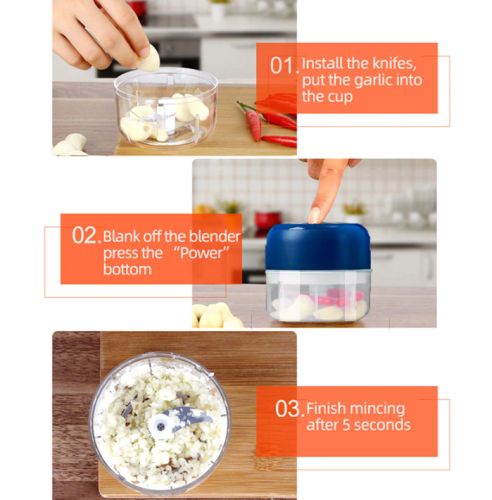 01. Install the knifes, put the garlic into the cup

02. Blank off the blender press the “Power” bottom

03. Finish mincing after 5 seconds