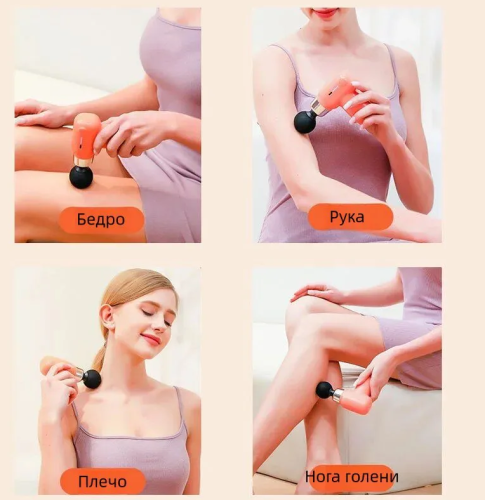 Бедро

Рука

Плечо

Нога голени