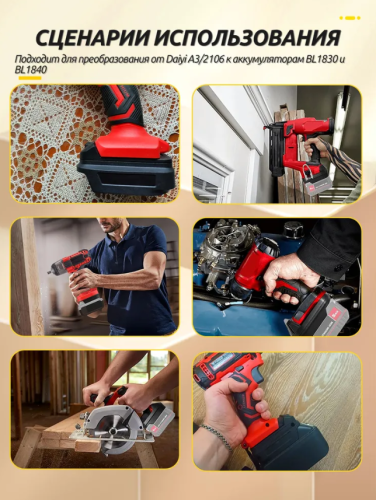 СЦЕНАРИИ ИСПОЛЬЗОВАНИЯ

Подходит для преобразования от Daiyi A3/2106 к аккумуляторам BL1830 и BL1840