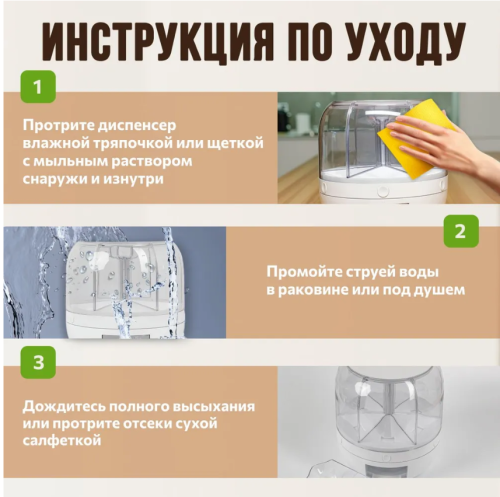 ИНСТРУКЦИЯ ПО УХОДУ

1

Протрите диспенсер влажной тряпочкой или щеткой с мыльным раствором снаружи и изнутри

2

Промойте струей воды в раковине или под душем

3

Дождитесь полного высыхания или протрите отсеки сухой салфеткой