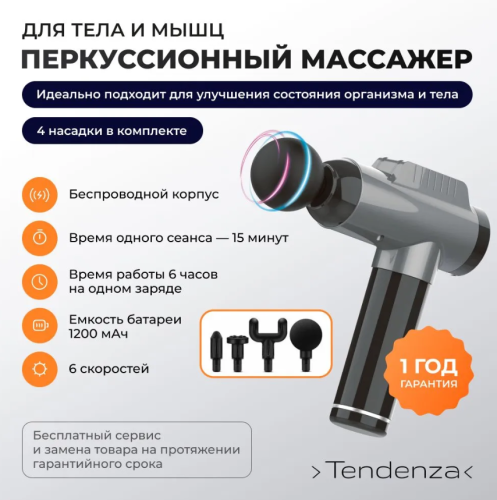 ДЛЯ ТЕЛА И МЫШЦ
ПЕРКУССИОННЫЙ МАССАЖЕР

Идеально подходит для улучшения состояния организма и тела

4 насадки в комплекте

Беспроводной корпус

Время одного сеанса — 15 минут

Время работы 6 часов на одном заряде

Емкость батареи 1200 мАч

6 скоростей

1 ГОД ГАРАНТИЯ

Бесплатный сервис и замена товара на протяжении гарантийного срока

>Tendenza<