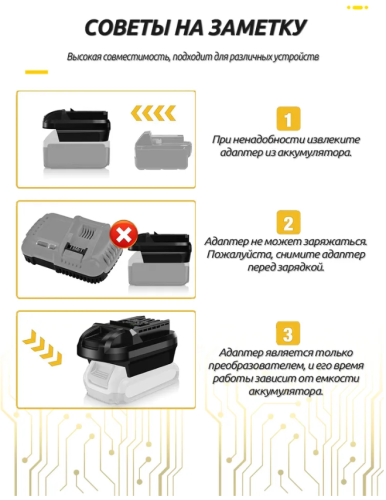 СОВЕТЫ НА ЗАМЕТКУ

Высокая совместимость, подходит для различных устройств

1

При ненадобности извлеките адаптер из аккумулятора.

2

Адаптер не может заряжаться. Пожалуйста, снимите адаптер перед зарядкой.

3

Адаптер является только преобразователем, и его время работы зависит от емкости аккумулятора.