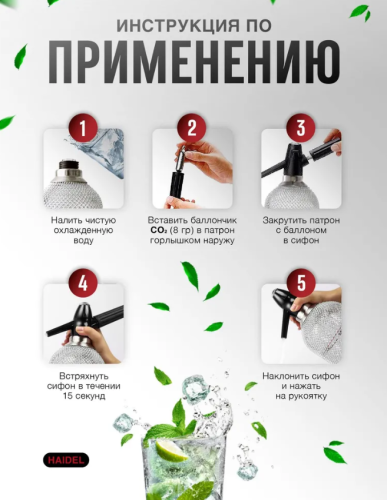 ИНСТРУКЦИЯ ПО
ПРИМЕНЕНИЮ

1
Налить чистую охлажденную воду

2
Вставить баллончик $CO_2$ (8 гр) в патрон горлышком наружу

3
Закрутить патрон с баллоном в сифон

4
Встряхнуть сифон в течении 15 секунд

5
Наклонить сифон и нажать на рукоятку

HAIDEL