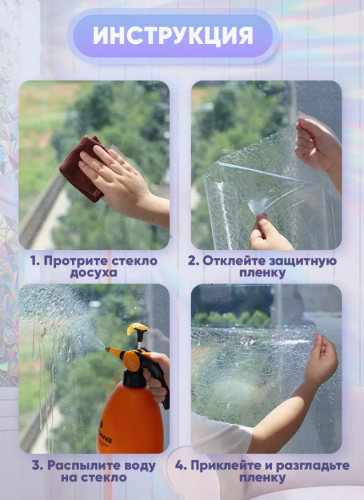 ИНСТРУКЦИЯ

1. Протрите стекло досуха

2. Отклейте защитную пленку

3. Распылите воду на стекло

4. Приклейте и разгладьте пленку