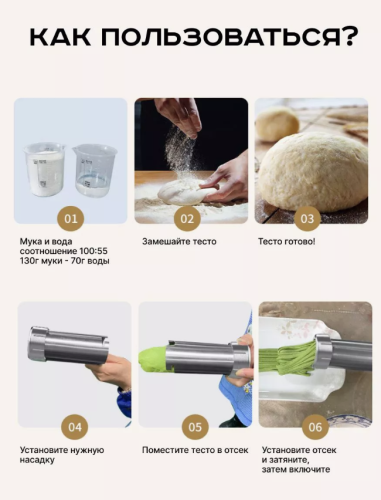 КАК ПОЛЬЗОВАТЬСЯ?

01

Мука и вода соотношение 100:55
130г муки - 70г воды

02

Замешайте тесто

03

Тесто готово!

04

Установите нужную насадку

05

Поместите тесто в отсек

06

Установите отсек и затяните, затем включите