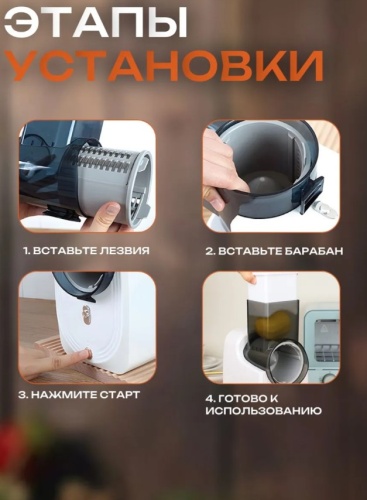 ЭТАПЫ УСТАНОВКИ

1. ВСТАВЬТЕ ЛЕЗВИЯ

2. ВСТАВЬТЕ БАРАБАН

3. НАЖМИТЕ СТАРТ

4. ГОТОВО К ИСПОЛЬЗОВАНИЮ